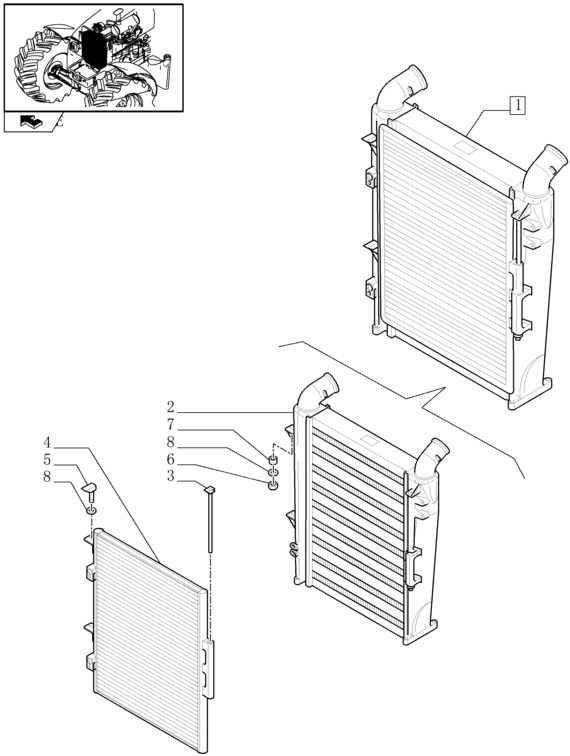 1
2
7
8
6
3
4
5
8