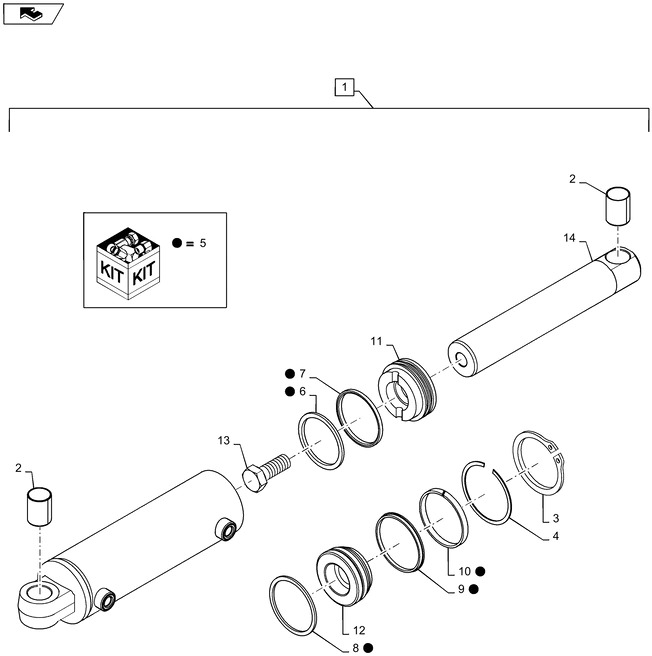 1

KIT KIT

● = 5

2

14

11

● 7

● 6

13

2

3

4

10 ●

9 ●

12

8 ●