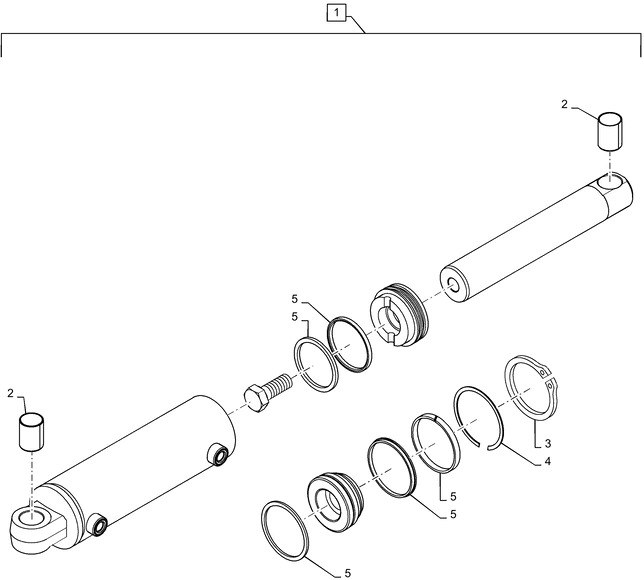 1

2

5

5

2

3

4

5

5

5