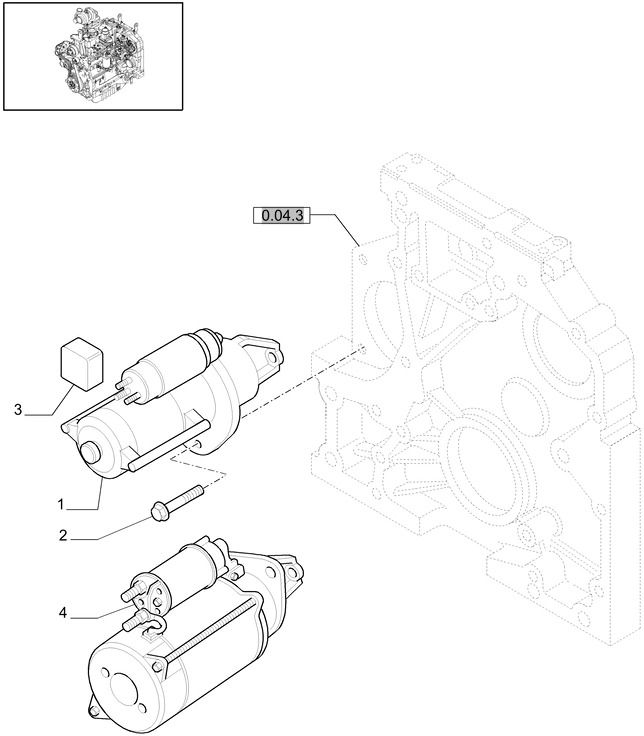 0.04.3

3

1

2

4