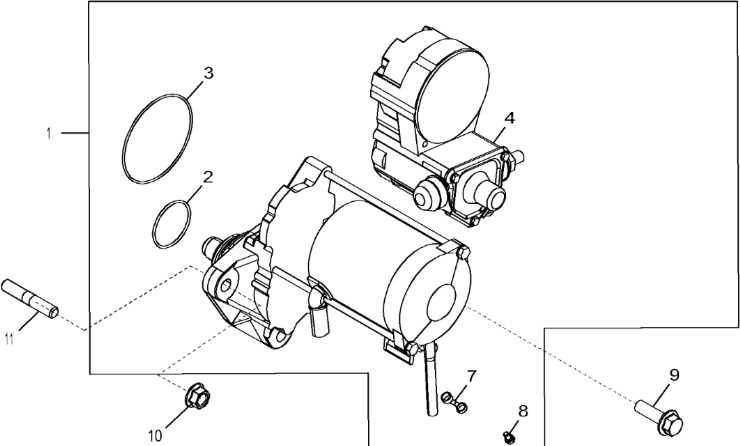 3
4
1
2
11
7
9
8
10