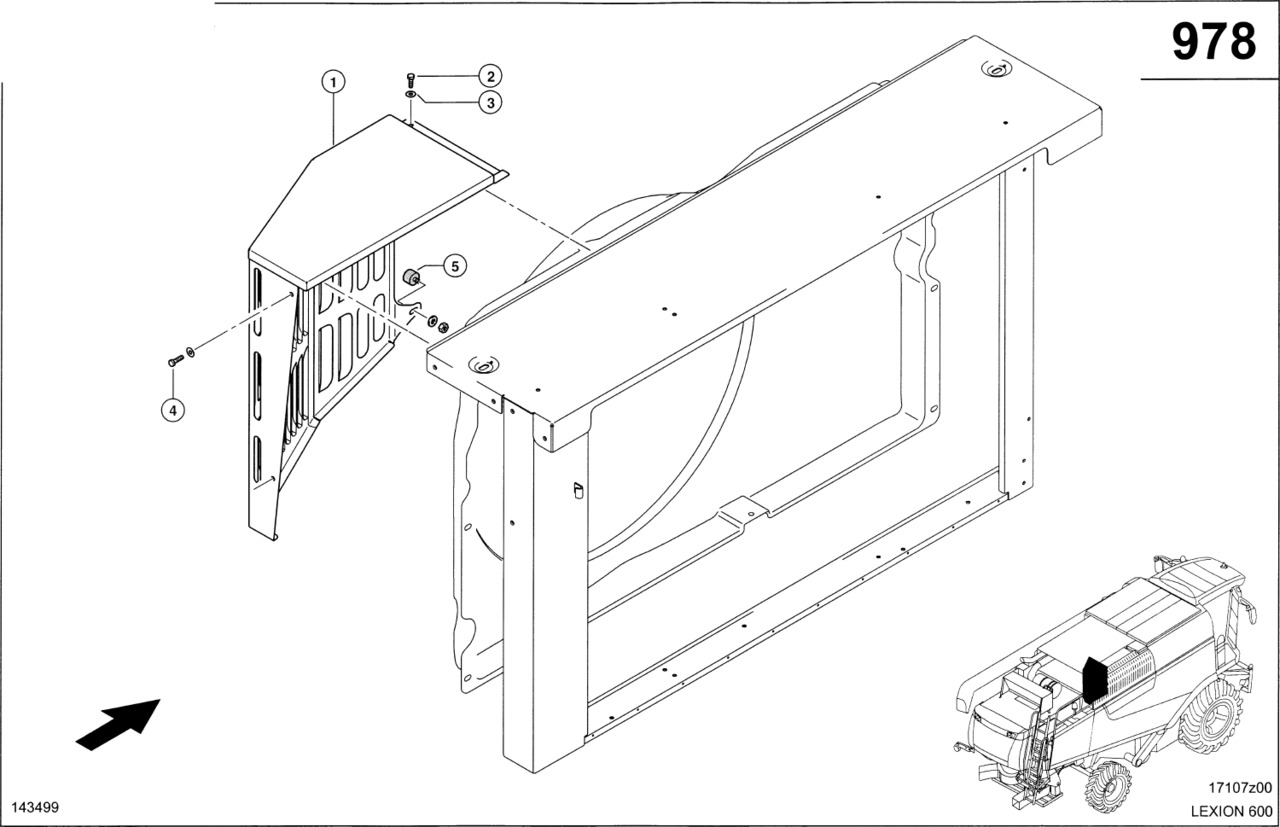 978

1
2
3
5
4

143499

17107z00
LEXION 600